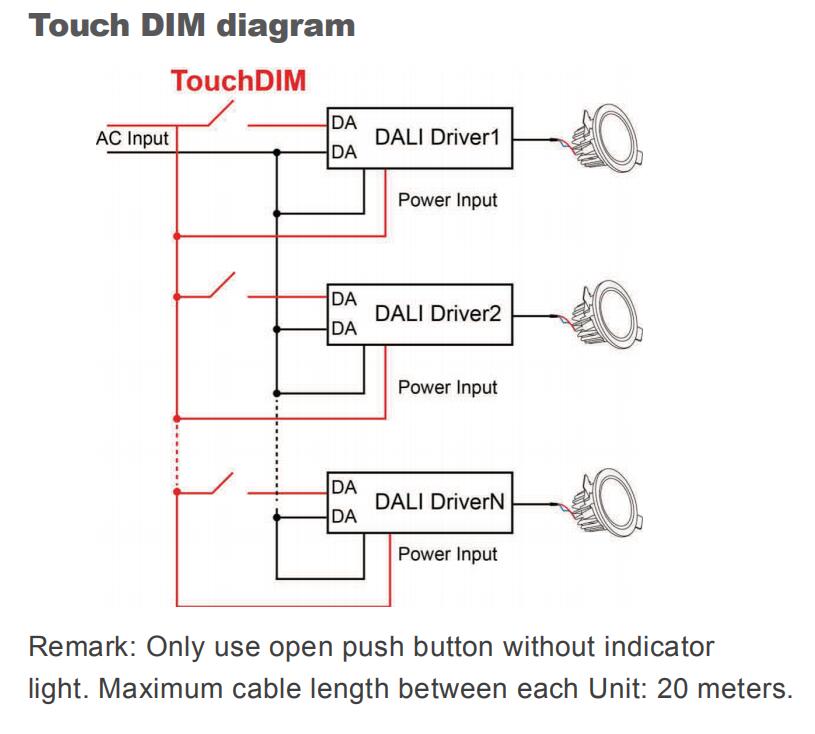 Touch DIM diagram

TouchDIM

AC Input

DA
DA
DALI Driver1

Power Input

DA
DA
DALI Driver2

Power Input

DA
DA
DALI DriverN

Power Input

Remark: Only use open push button without indicator light. Maximum cable length between each Unit: 20 meters.