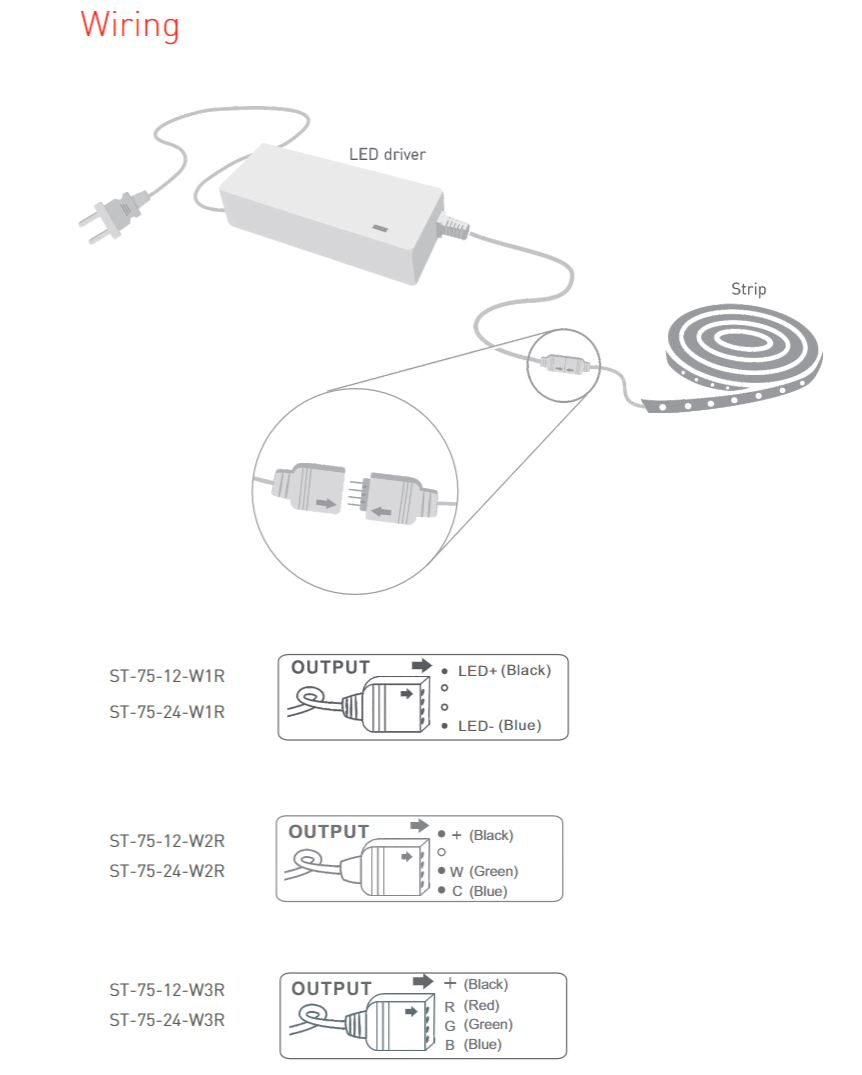 Wiring

LED driver

Strip

ST-75-12-W1R
ST-75-24-W1R

OUTPUT
LED+ (Black)
LED- (Blue)

ST-75-12-W2R
ST-75-24-W2R

OUTPUT
+ (Black)
W (Green)
C (Blue)

ST-75-12-W3R
ST-75-24-W3R

OUTPUT
+ (Black)
R (Red)
G (Green)
B (Blue)