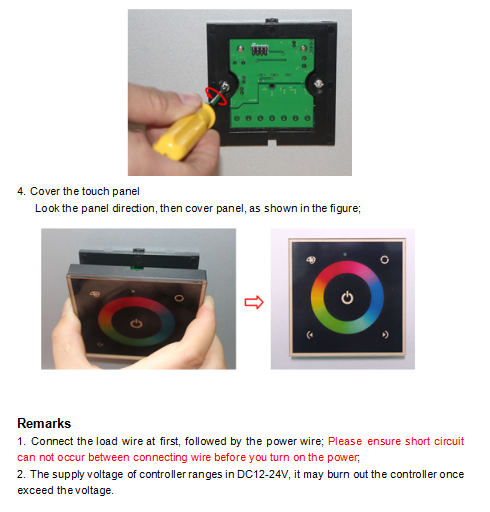 4. Cover the touch panel

Look the panel direction, then cover panel, as shown in the figure;

Remarks

1. Connect the load wire at first, followed by the power wire; Please ensure short circuit can not occur between connecting wire before you turn on the power;

2. The supply voltage of controller ranges in DC12-24V, it may burn out the controller once exceed the voltage.